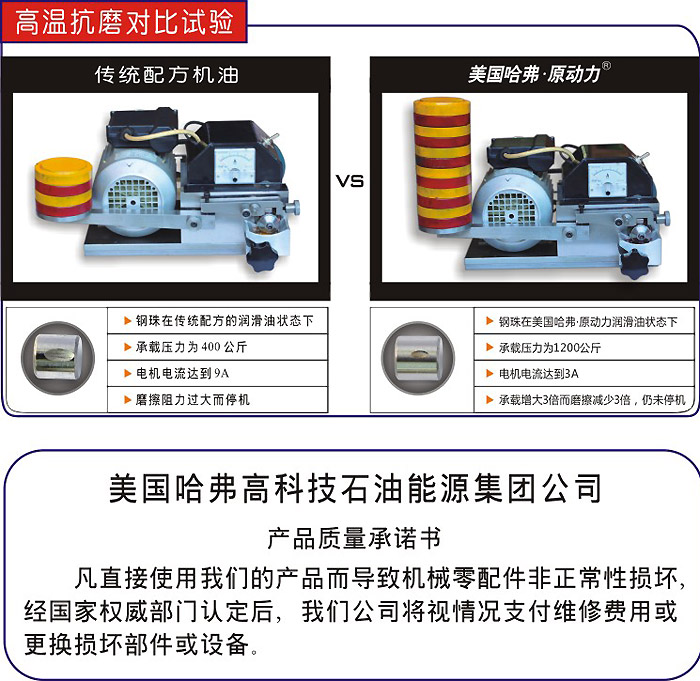 高温抗磨对比试验

传统配方机油

VS

美国哈弗·原动力®

▶ 钢珠在传统配方的润滑油状态下
▶ 承载压力为 400 公斤
▶ 电机电流达到 9A
▶ 磨擦阻力过大而停机

▶ 钢珠在美国哈弗·原动力润滑油状态下
▶ 承载压力为1200公斤
▶ 电机电流达到3A
▶ 承载增大3倍而磨擦减少3倍，仍未停机

美国哈弗高科技石油能源集团公司

产品质量承诺书

凡直接使用我们的产品而导致机械零配件非正常性损坏，经国家权威部门认定后，我们公司将视情况支付维修费用或更换损坏部件或设备。